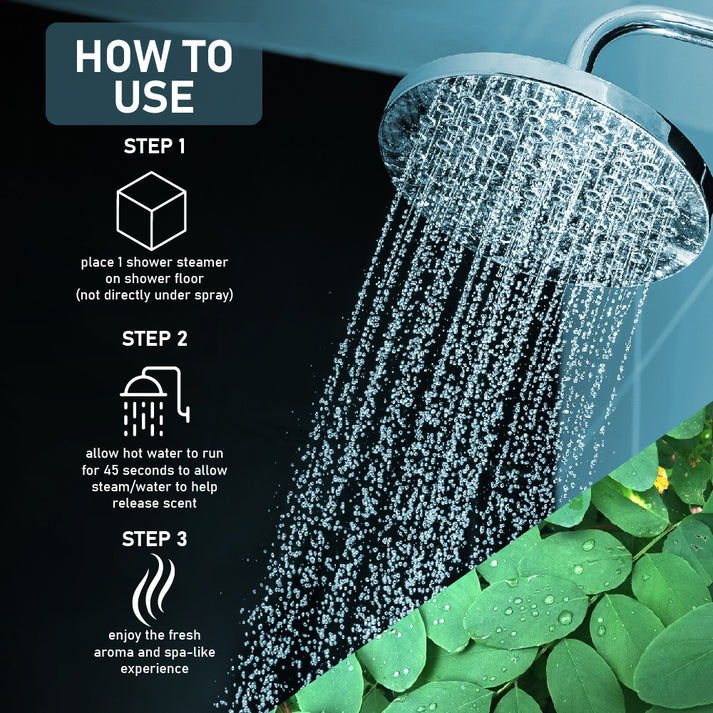 HOW TO USE

STEP 1

place 1 shower steamer on shower floor (not directly under spray)

STEP 2

allow hot water to run for 45 seconds to allow steam/water to help release scent

STEP 3

enjoy the fresh aroma and spa-like experience